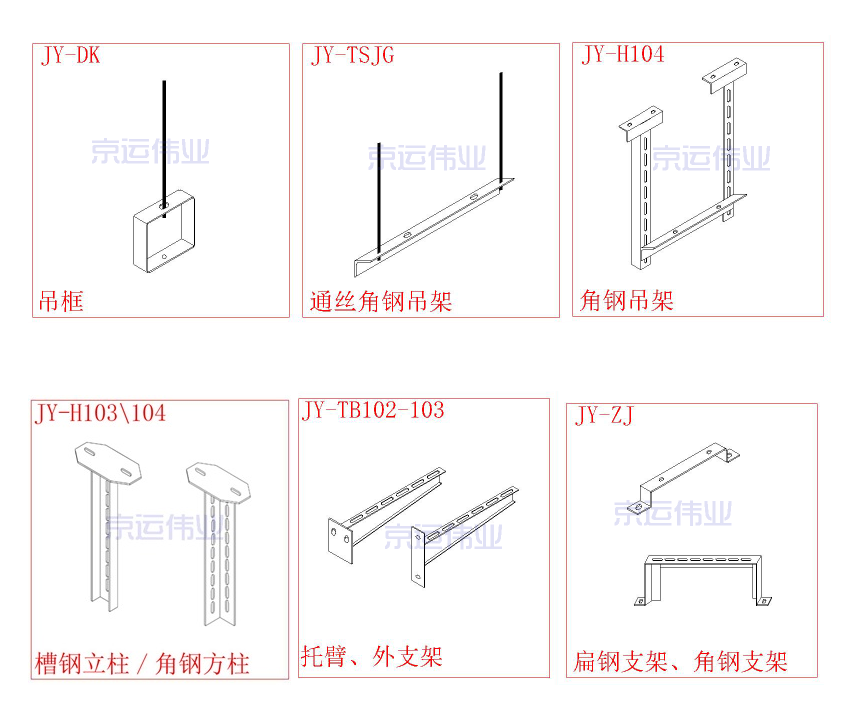 JY-DK
京运伟业
吊框

JY-TSJG
京运伟业
通丝角钢吊架

JY-H104
京运伟业
角钢吊架

JY-H103\104
京运伟业
槽钢立柱 / 角钢方柱

JY-TB102-103
京运伟业
托臂、外支架

JY-ZJ
京运伟业
扁钢支架、角钢支架